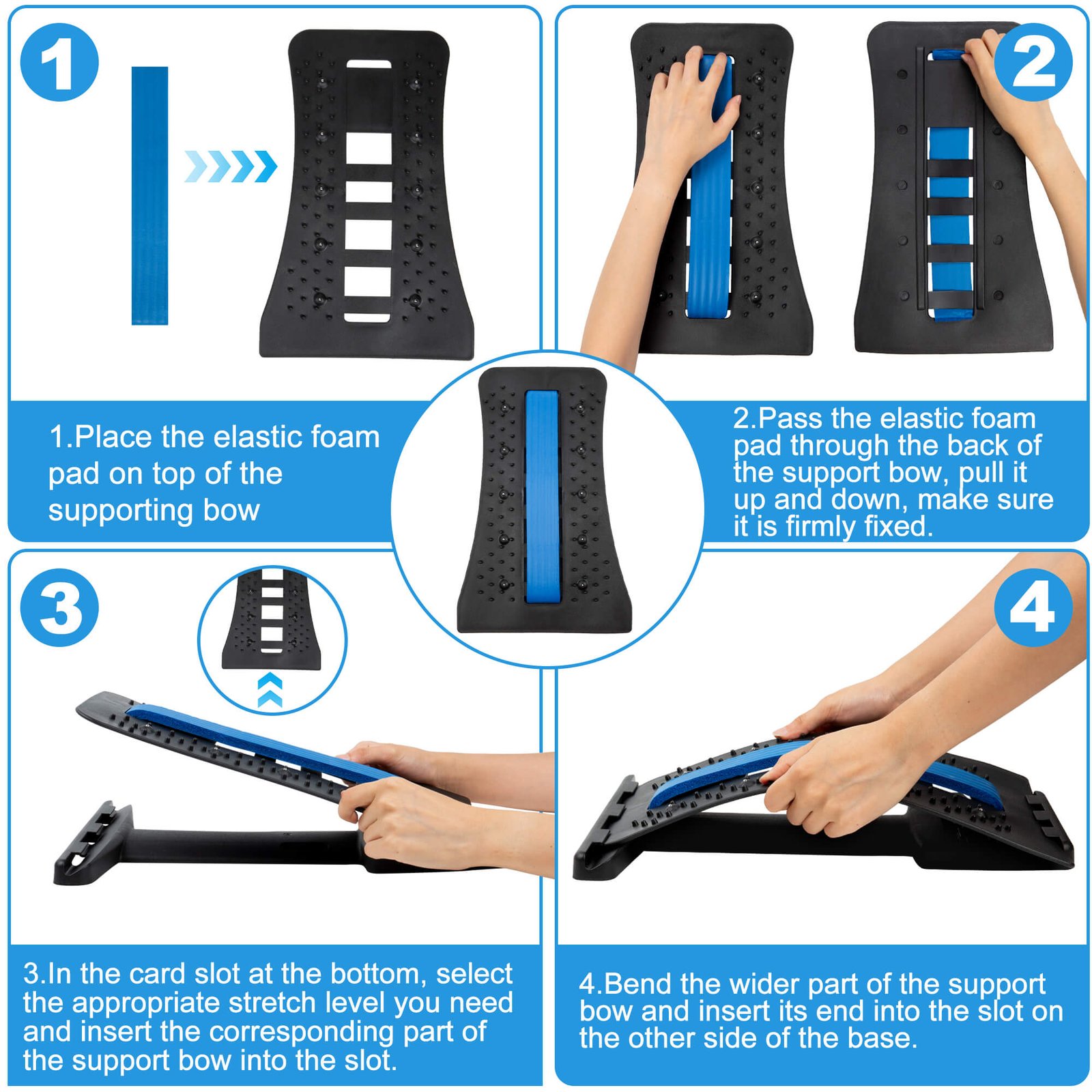 1

1.Place the elastic foam pad on top of the supporting bow

2

2.Pass the elastic foam pad through the back of the support bow, pull it up and down, make sure it is firmly fixed.

3

3.In the card slot at the bottom, select the appropriate stretch level you need and insert the corresponding part of the support bow into the slot.

4

4.Bend the wider part of the support bow and insert its end into the slot on the other side of the base.