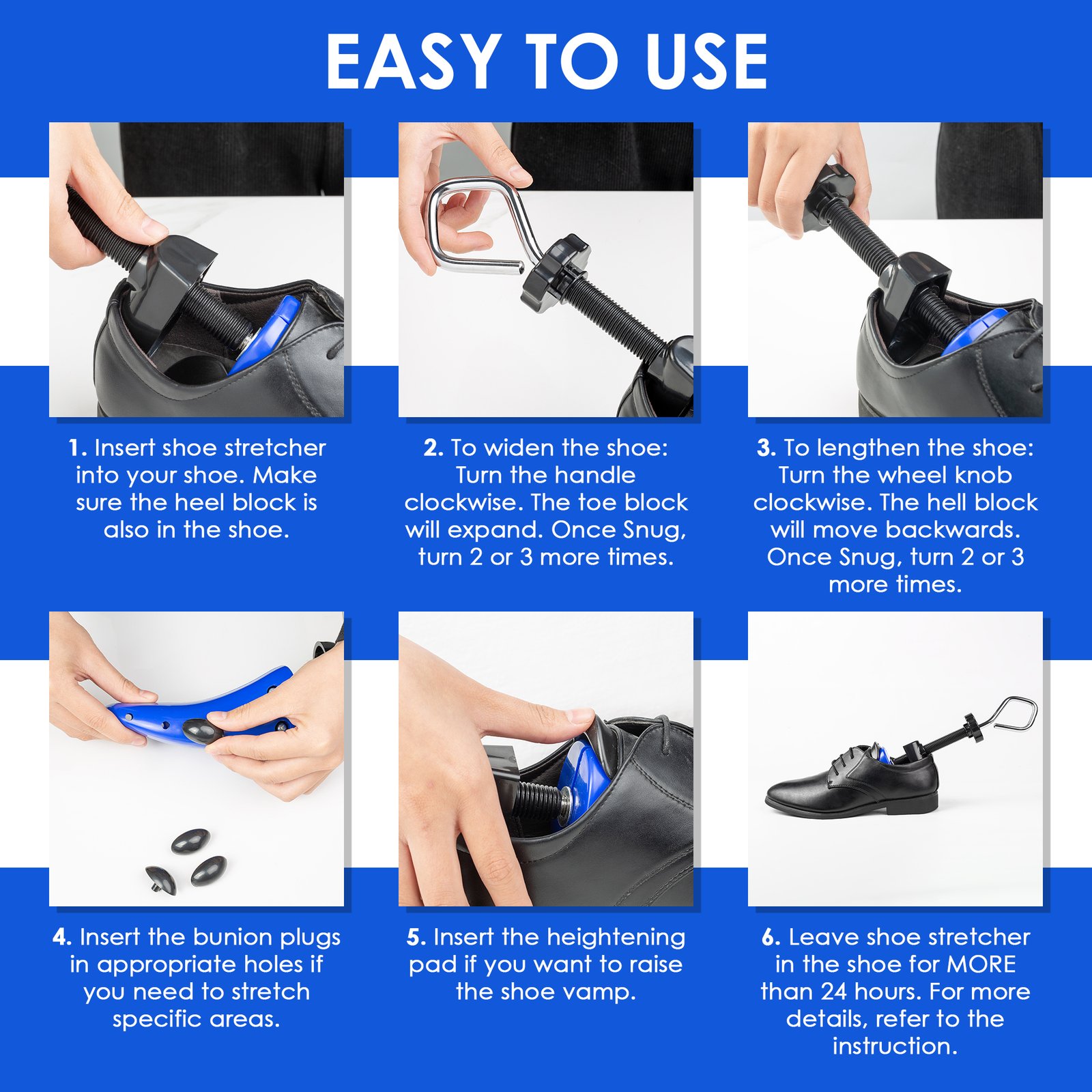 EASY TO USE

1. Insert shoe stretcher into your shoe. Make sure the heel block is also in the shoe.

2. To widen the shoe: Turn the handle clockwise. The toe block will expand. Once Snug, turn 2 or 3 more times.

3. To lengthen the shoe: Turn the wheel knob clockwise. The hell block will move backwards. Once Snug, turn 2 or 3 more times.

4. Insert the bunion plugs in appropriate holes if you need to stretch specific areas.

5. Insert the heightening pad if you want to raise the shoe vamp.

6. Leave shoe stretcher in the shoe for MORE than 24 hours. For more details, refer to the instruction.